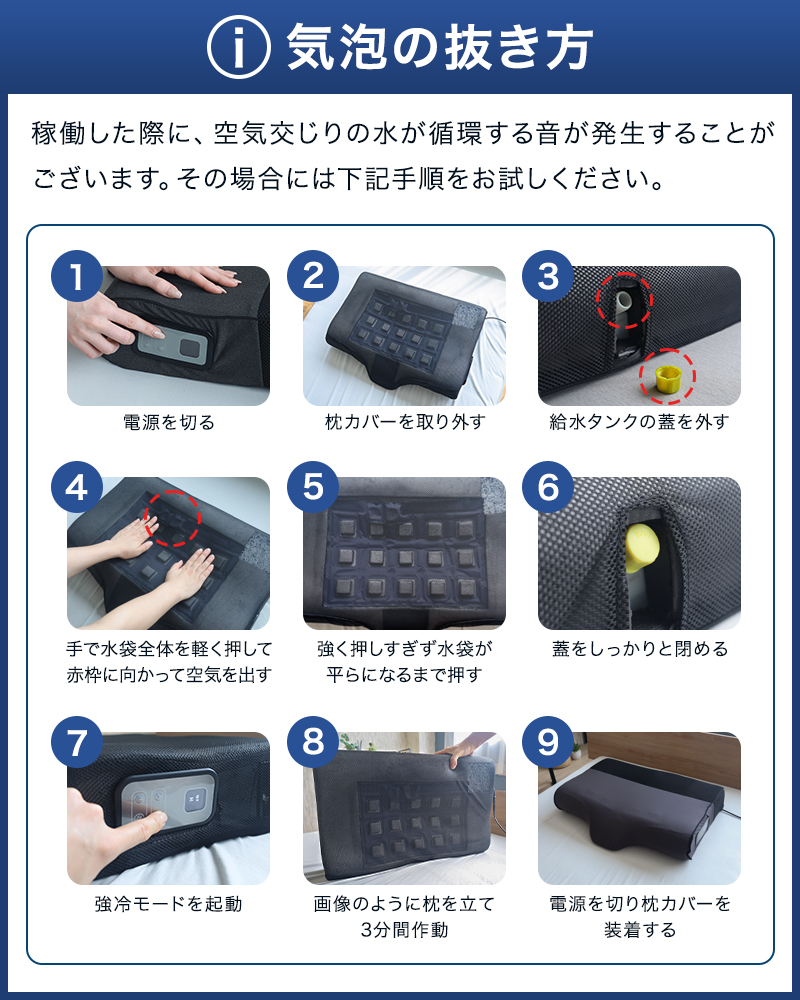 i 気泡の抜き方

稼働した際に、空気交じりの水が循環する音が発生することがございます。その場合には下記手順をお試しください。

1
電源を切る

2
枕カバーを取り外す

3
給水タンクの蓋を外す

4
手で水袋全体を軽く押して赤枠に向かって空気を出す

5
強く押しすぎず水袋が平らになるまで押す

6
蓋をしっかりと閉める

7
強冷モードを起動

8
画像のように枕を立て3分間作動

9
電源を切り枕カバーを装着する