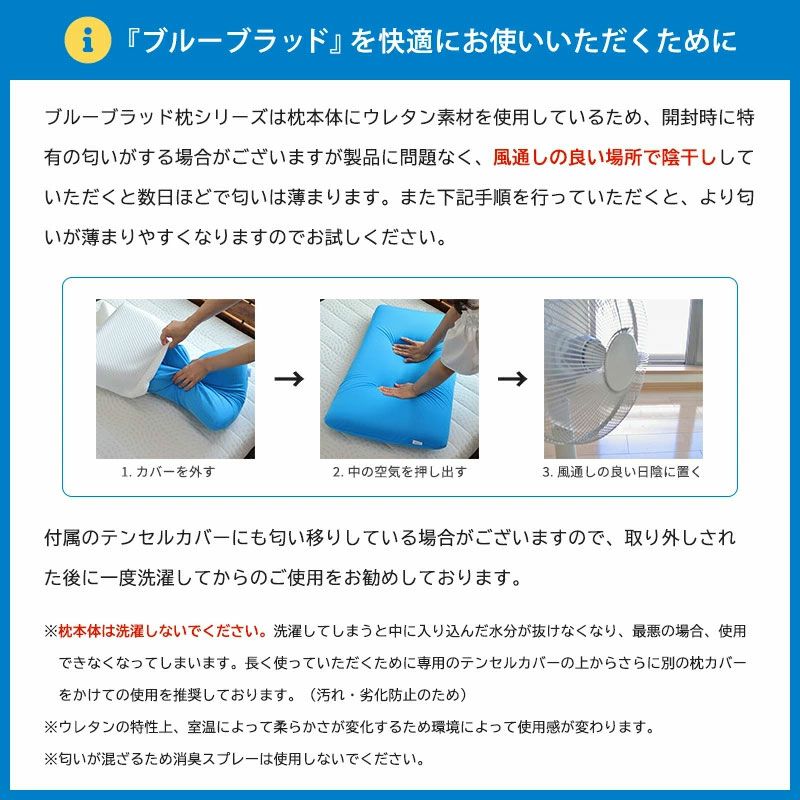 『ブルーブラッド』を快適にお使いいただくために

ブルーブラッド枕シリーズは枕本体にウレタン素材を使用しているため、開封時に特有の匂いがする場合がございますが製品に問題なく、風通しの良い場所で陰干ししていただくと数日ほどで匂いは薄まります。また下記手順を行っていただくと、より匂いが薄まりやすくなりますのでお試しください。

1. カバーを外す

2. 中の空気を押し出す

3. 風通しの良い日陰に置く

付属のテンセルカバーにも匂い移りしている場合がございますので、取り外しされた後に一度洗濯してからのご使用をお勧めしております。

※枕本体は洗濯しないでください。洗濯してしまうと中に入り込んだ水分が抜けなくなり、最悪の場合、使用できなくなってしまいます。長く使っていただくために専用のテンセルカバーの上からさらに別の枕カバーをかけての使用を推奨しております。（汚れ・劣化防止のため）

※ウレタンの特性上、室温によって柔らかさが変化するため環境によって使用感が変わります。

※匂いが混ざるため消臭スプレーは使用しないでください。