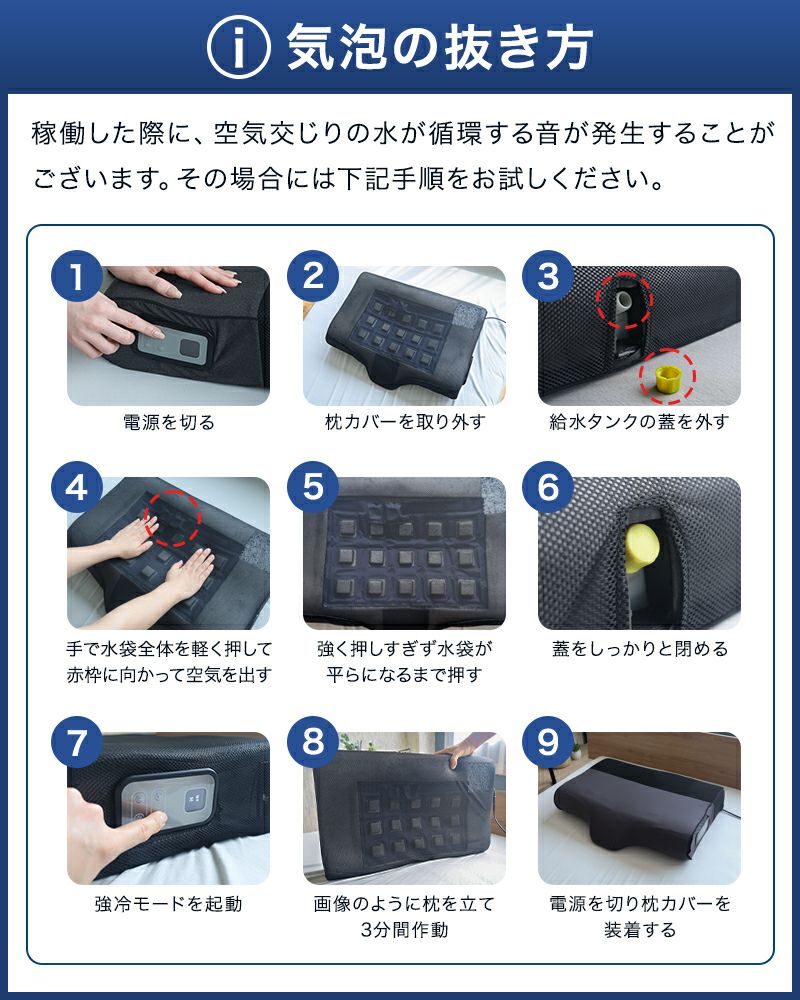 i 気泡の抜き方

稼働した際に、空気交じりの水が循環する音が発生することがございます。その場合には下記手順をお試しください。

1
電源を切る

2
枕カバーを取り外す

3
給水タンクの蓋を外す

4
手で水袋全体を軽く押して赤枠に向かって空気を出す

5
強く押しすぎず水袋が平らになるまで押す

6
蓋をしっかりと閉める

7
強冷モードを起動

8
画像のように枕を立て3分間作動

9
電源を切り枕カバーを装着する